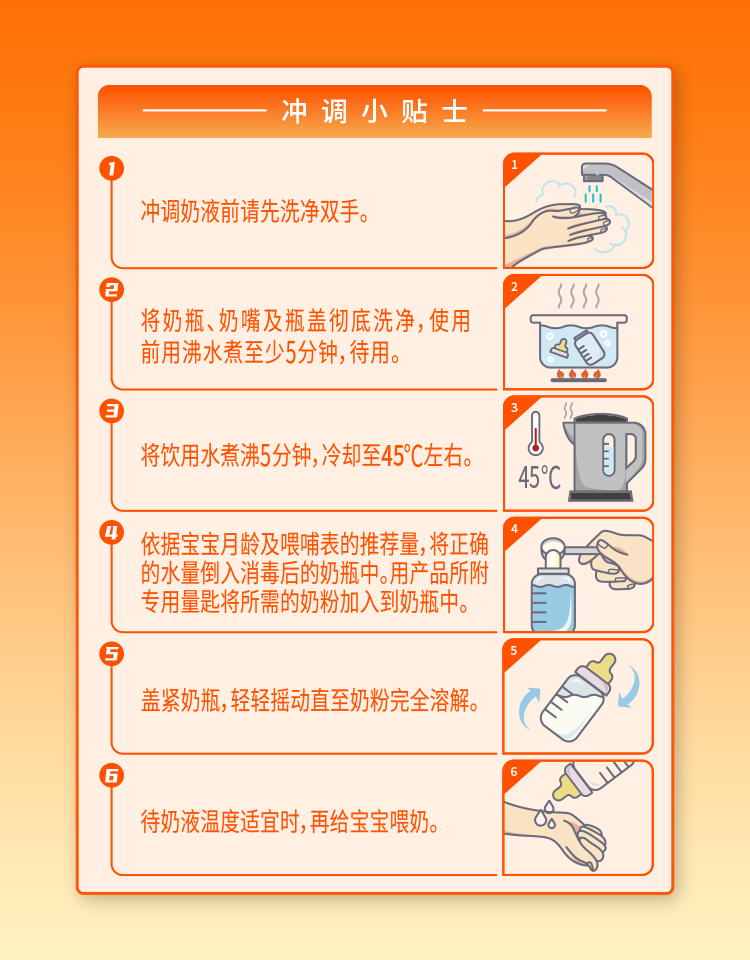 冲调小贴士

1
冲调奶液前请先洗净双手。
1

2
将奶瓶、奶嘴及瓶盖彻底洗净，使用前用沸水煮至少5分钟，待用。
2

3
将饮用水煮沸5分钟，冷却至45℃左右。
3
45℃

4
依据宝宝月龄及喂哺表的推荐量，将正确的水量倒入消毒后的奶瓶中。用产品所附专用量匙将所需的奶粉加入到奶瓶中。
4

5
盖紧奶瓶，轻轻摇动直至奶粉完全溶解。
5

6
待奶液温度适宜时，再给宝宝喂奶。
6